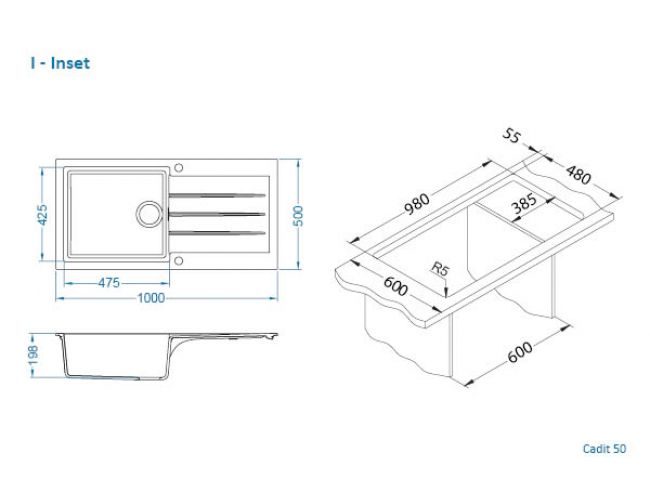 I - Inset

425
500
475
1000
198

55
480
980
385
R5
600
600

Cadit 50